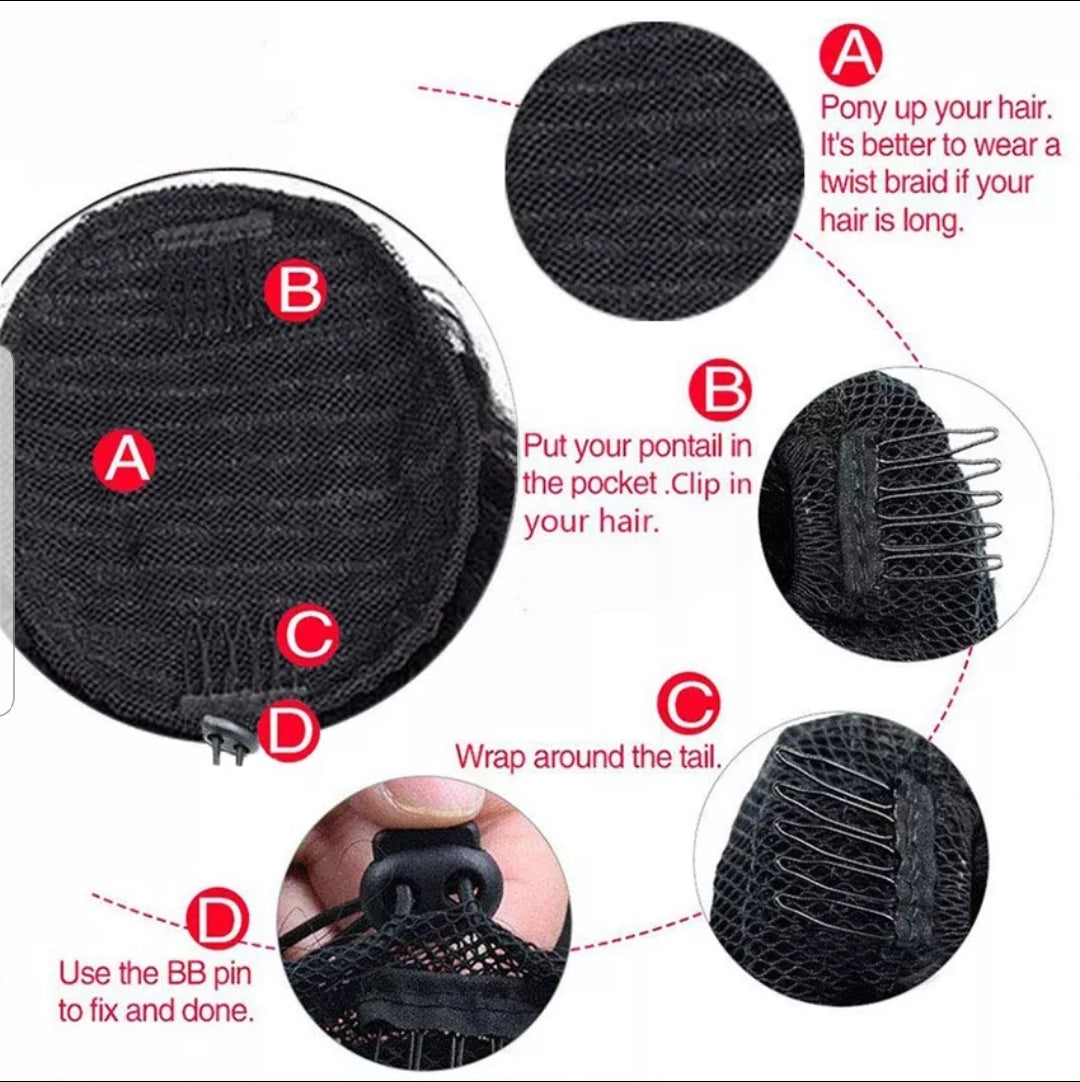 B

A

C

D

A
Pony up your hair. It's better to wear a twist braid if your hair is long.

B
Put your pontail in the pocket .Clip in your hair.

C
Wrap around the tail.

D
Use the BB pin to fix and done.